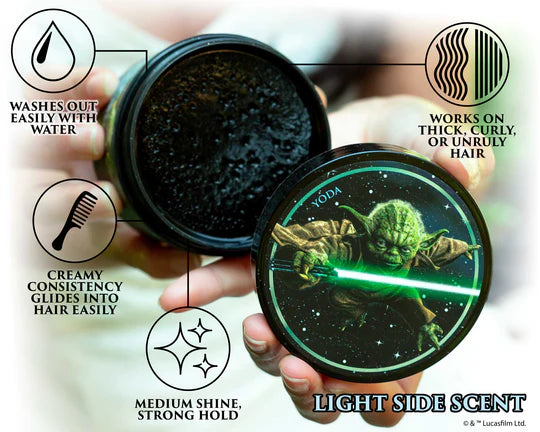 WASHES OUT EASILY WITH WATER

WORKS ON THICK, CURLY, OR UNRULY HAIR

YODA

CREAMY CONSISTENCY GLIDES INTO HAIR EASILY

MEDIUM SHINE, STRONG HOLD

LIGHT SIDE SCENT

© & ™ Lucasfilm Ltd.