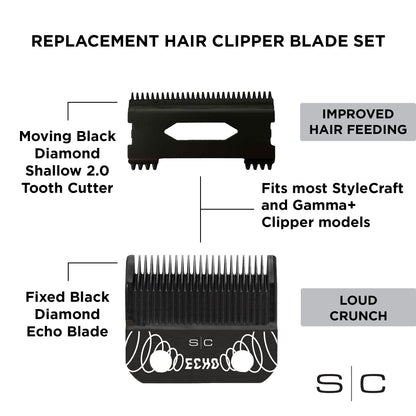 REPLACEMENT HAIR CLIPPER BLADE SET

Moving Black Diamond Shallow 2.0 Tooth Cutter

IMPROVED HAIR FEEDING

Fits most StyleCraft and Gamma+ Clipper models

Fixed Black Diamond Echo Blade

LOUD CRUNCH

S|C

ECHO

S|C