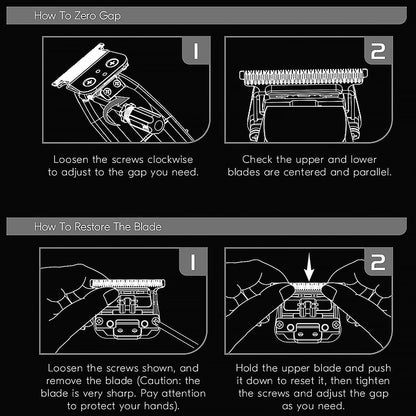 How To Zero Gap

1

Loosen the screws clockwise to adjust to the gap you need.

2

Check the upper and lower blades are centered and parallel.

How To Restore The Blade

1

Loosen the screws shown, and remove the blade (Caution: the blade is very sharp. Pay attention to protect your hands).

2

Hold the upper blade and push it down to reset it, then tighten the screws and adjust the gap as you need.