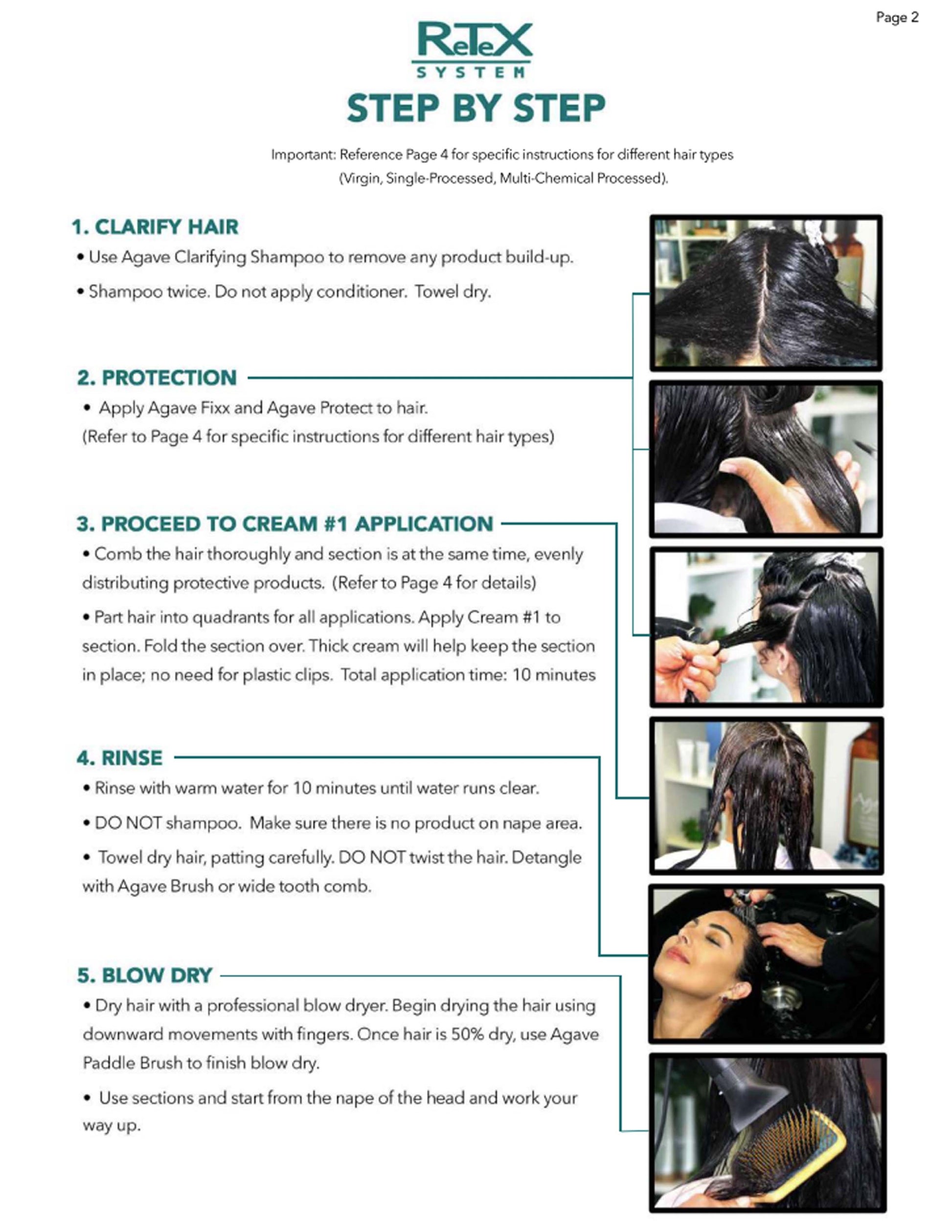 Page 2

ReTeX SYSTEM

STEP BY STEP

Important: Reference Page 4 for specific instructions for different hair types (Virgin, Single-Processed, Multi-Chemical Processed).

1. CLARIFY HAIR
• Use Agave Clarifying Shampoo to remove any product build-up.
• Shampoo twice. Do not apply conditioner. Towel dry.

2. PROTECTION
• Apply Agave Fixx and Agave Protect to hair.
(Refer to Page 4 for specific instructions for different hair types)

3. PROCEED TO CREAM #1 APPLICATION
• Comb the hair thoroughly and section is at the same time, evenly distributing protective products. (Refer to Page 4 for details)
• Part hair into quadrants for all applications. Apply Cream #1 to section. Fold the section over. Thick cream will help keep the section in place; no need for plastic clips. Total application time: 10 minutes

4. RINSE
• Rinse with warm water for 10 minutes until water runs clear.
• DO NOT shampoo. Make sure there is no product on nape area.
• Towel dry hair, patting carefully. DO NOT twist the hair. Detangle with Agave Brush or wide tooth comb.

5. BLOW DRY
• Dry hair with a professional blow dryer. Begin drying the hair using downward movements with fingers. Once hair is 50% dry, use Agave Paddle Brush to finish blow dry.
• Use sections and start from the nape of the head and work your way up.